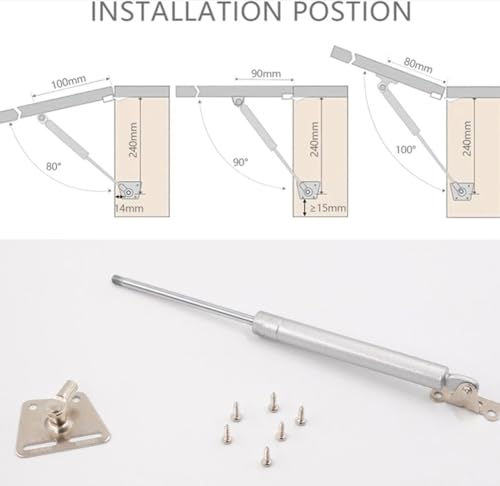 INSTALLATION POSTION

100mm
240mm
80°
14mm

90mm
240mm
90°
≥15mm

80mm
240mm
100°