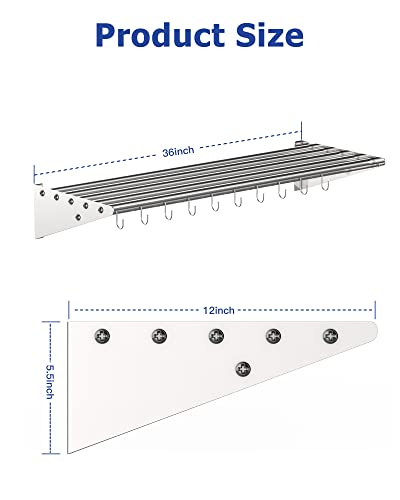 Product Size

36inch

12inch

5.5inch