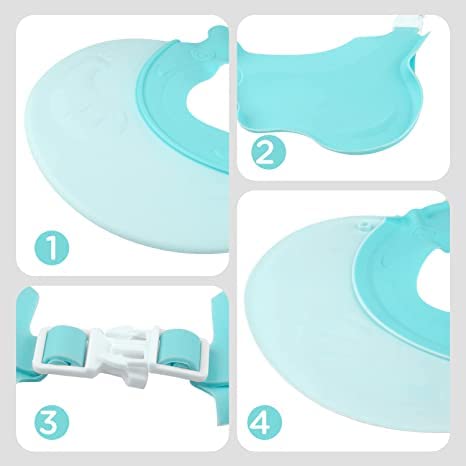 1
2
3
4