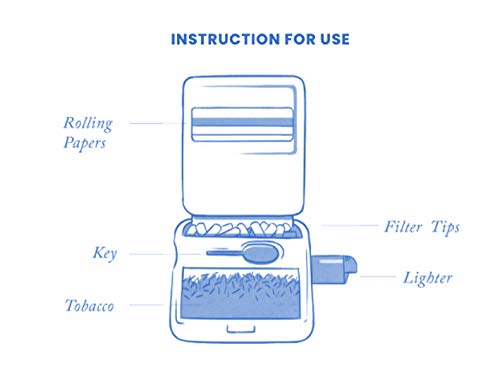 INSTRUCTION FOR USE

Rolling Papers

Filter Tips

Key

Lighter

Tobacco