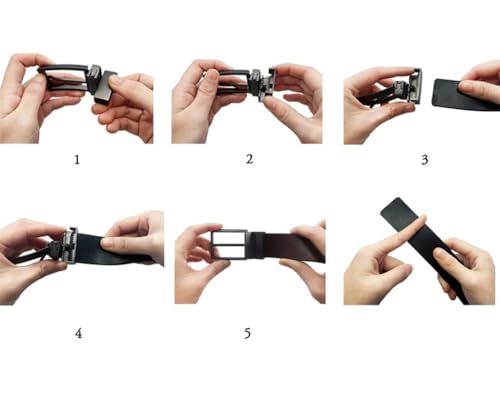 1

2

3

4

5