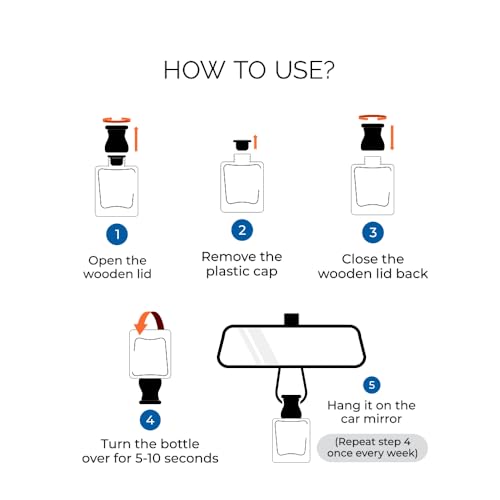 HOW TO USE?

1
Open the wooden lid

2
Remove the plastic cap

3
Close the wooden lid back

4
Turn the bottle over for 5-10 seconds

5
Hang it on the car mirror

(Repeat step 4 once every week)