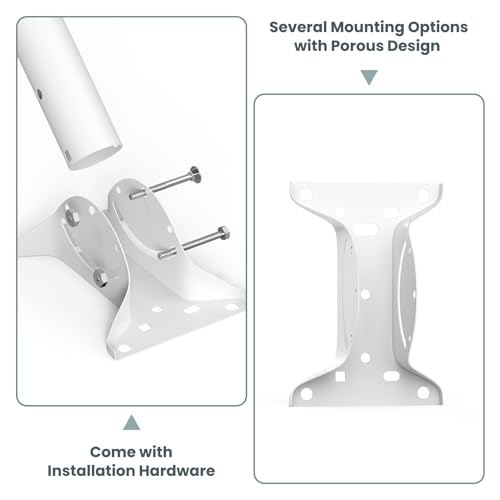 Several Mounting Options with Porous Design

Come with Installation Hardware