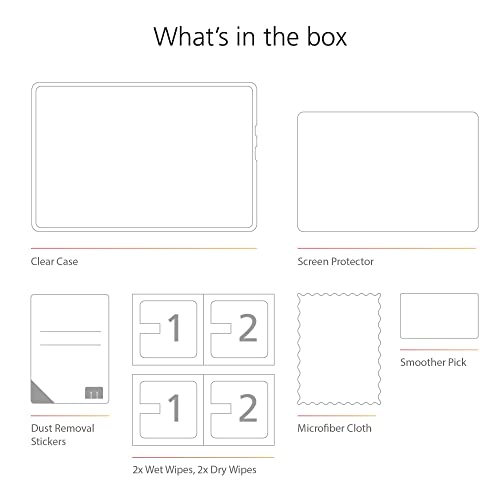 What's in the box

Clear Case

Screen Protector

Dust Removal Stickers

1 2

1 2

2x Wet Wipes, 2x Dry Wipes

Microfiber Cloth

Smoother Pick