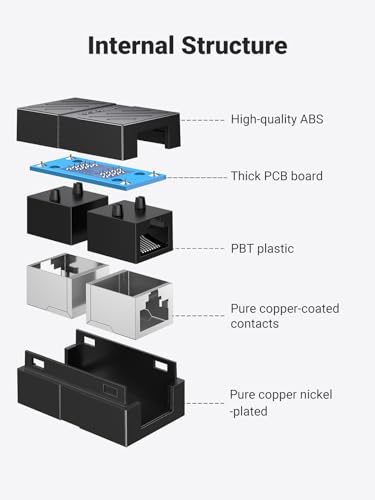 Internal Structure

High-quality ABS

Thick PCB board

PBT plastic

Pure copper-coated contacts

Pure copper nickel -plated