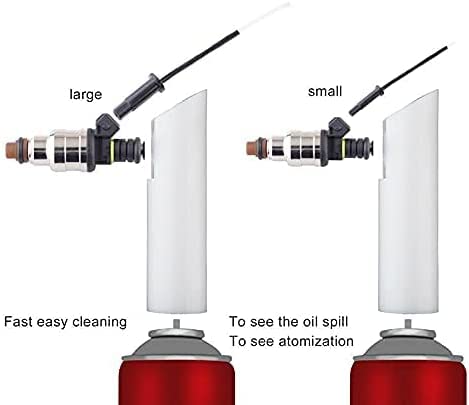 large

small

Fast easy cleaning

To see the oil spill
To see atomization