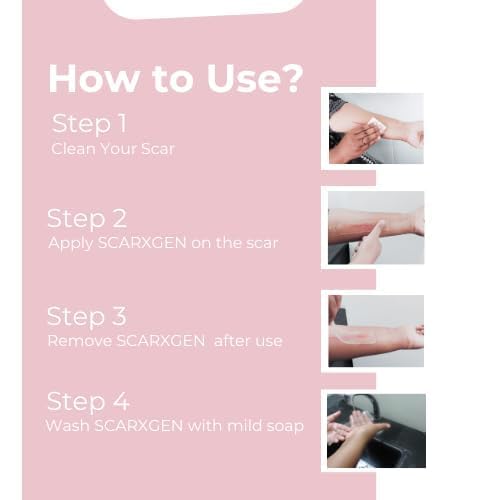 How to Use?

Step 1
Clean Your Scar

Step 2
Apply SCARXGEN on the scar

Step 3
Remove SCARXGEN after use

Step 4
Wash SCARXGEN with mild soap