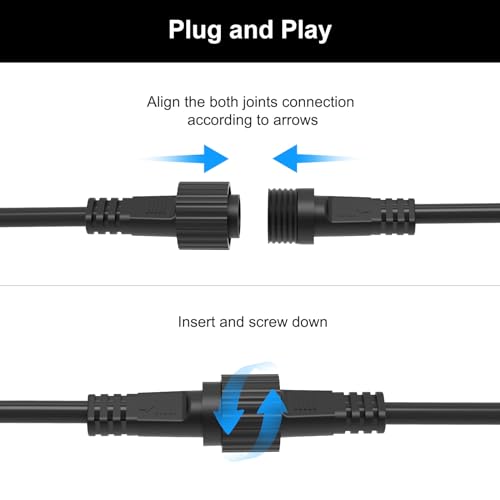 Plug and Play

Align the both joints connection according to arrows

Insert and screw down