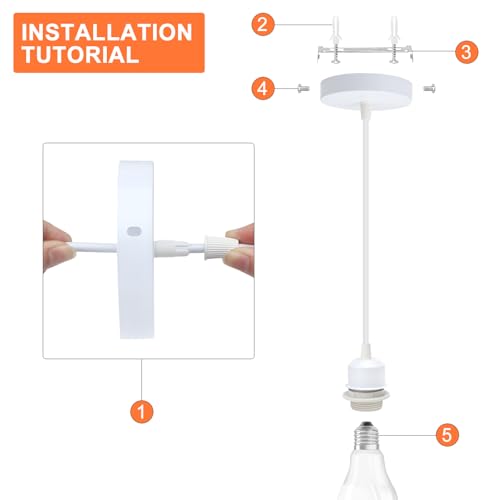 INSTALLATION TUTORIAL

2

3

4

1

5