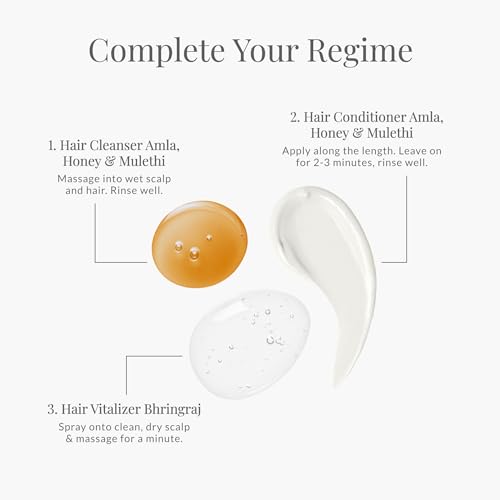 Complete Your Regime

1. Hair Cleanser Amla, Honey & Mulethi

Massage into wet scalp and hair. Rinse well.

2. Hair Conditioner Amla, Honey & Mulethi

Apply along the length. Leave on for 2-3 minutes, rinse well.

3. Hair Vitalizer Bhringraj

Spray onto clean, dry scalp & massage for a minute.