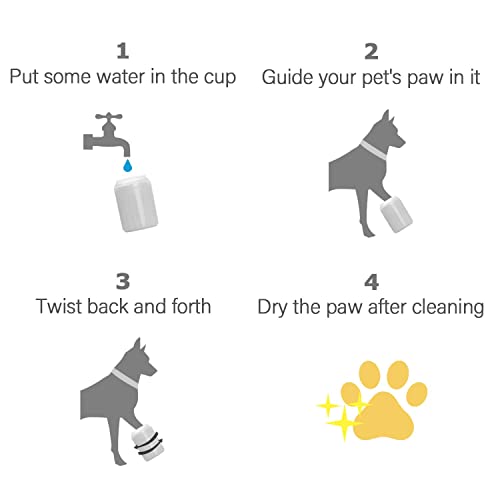 1
Put some water in the cup

2
Guide your pet's paw in it

3
Twist back and forth

4
Dry the paw after cleaning