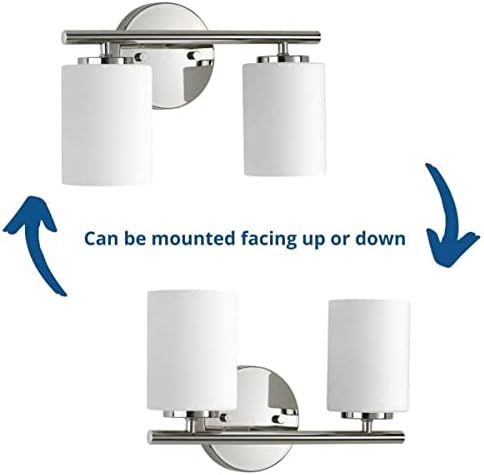 Can be mounted facing up or down