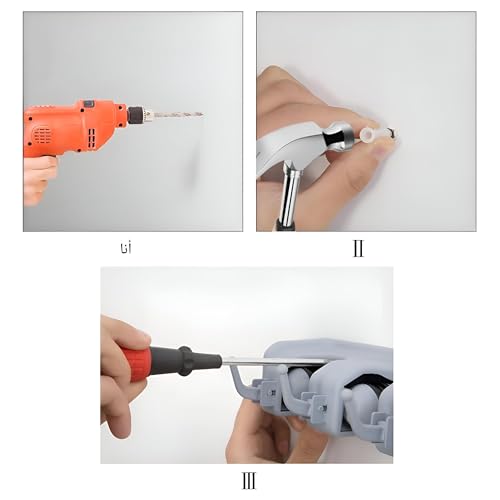 أنا

II

III