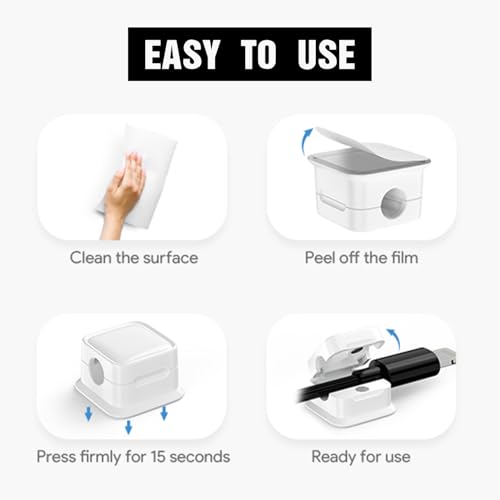 EASY TO USE

Clean the surface

Peel off the film

Press firmly for 15 seconds

Ready for use