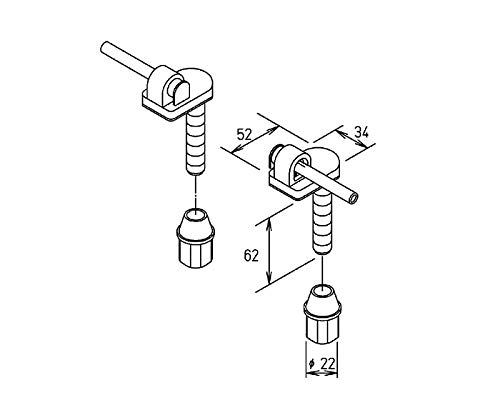 52
34
62
$\phi$ 22