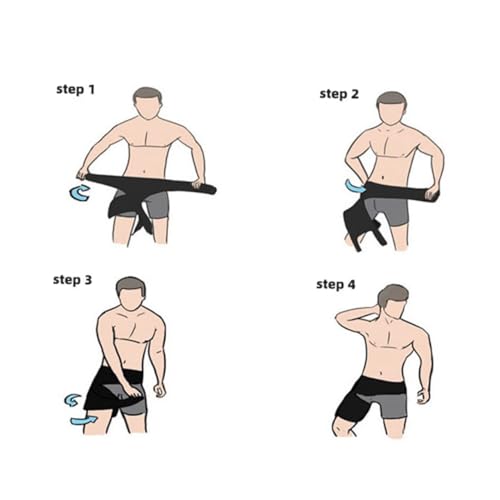 step 1

step 2

step 3

step 4