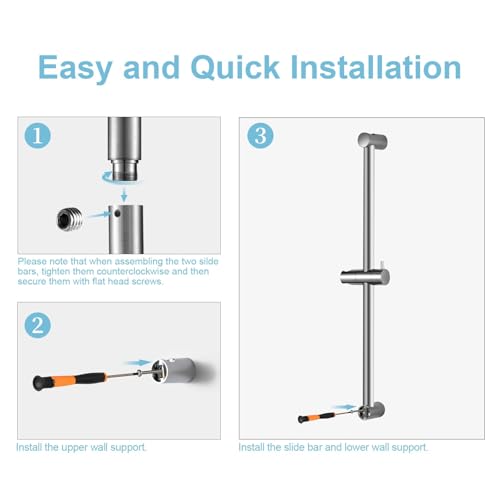 Easy and Quick Installation

1

Please note that when assembling the two silde bars, tighten them counterclockwise and then secure them with flat head screws.

2

Install the upper wall support.

3

Install the slide bar and lower wall support.