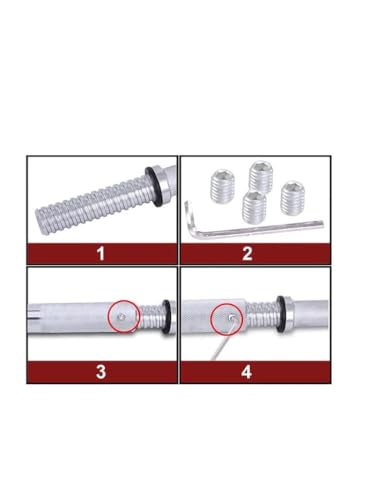 1

2

3

4