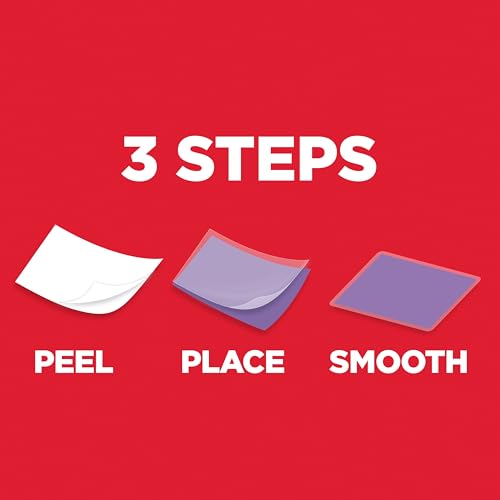 3 STEPS

PEEL PLACE SMOOTH