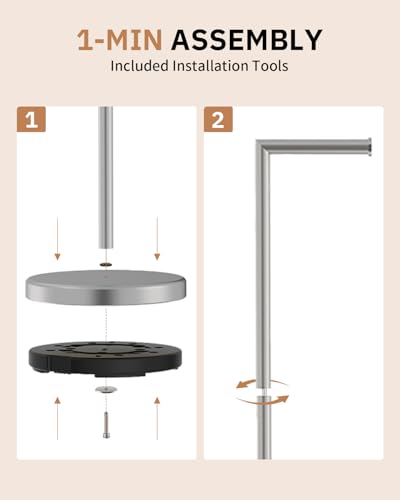 1-MIN ASSEMBLY
Included Installation Tools

1

2