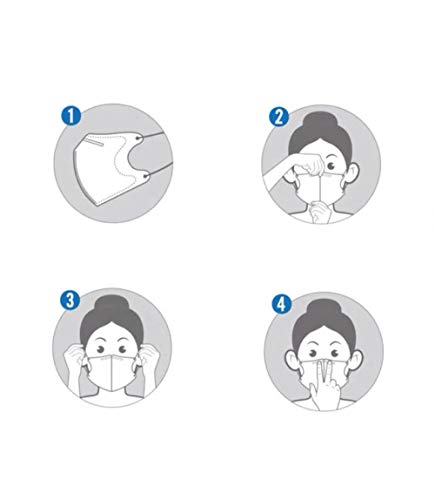 1

2

3

4