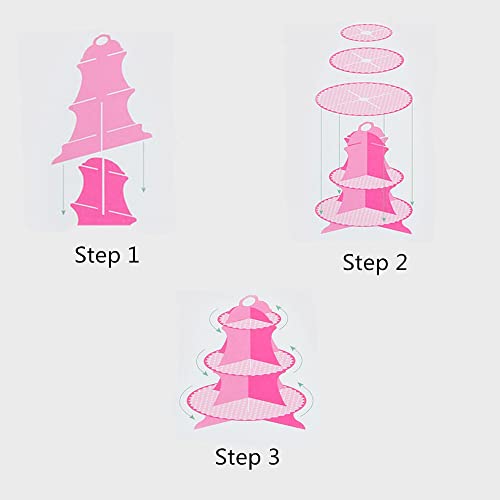 Step 1

Step 2

Step 3