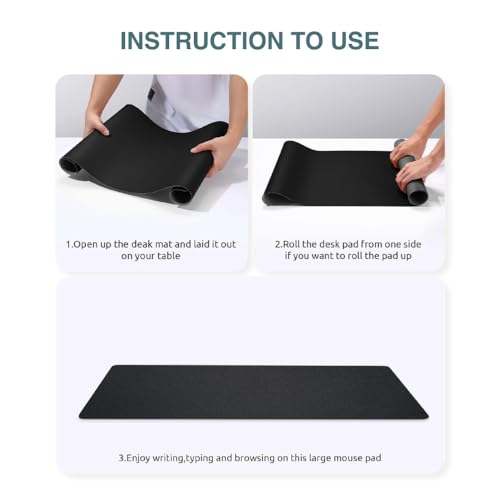 INSTRUCTION TO USE

1.Open up the deak mat and laid it out on your table

2.Roll the desk pad from one side if you want to roll the pad up

3.Enjoy writing,typing and browsing on this large mouse pad