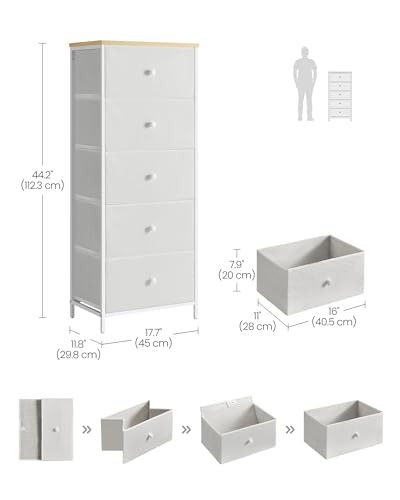 44.2"
(112.3 cm)

11.8"
(29.8 cm)

17.7"
(45 cm)

7.9"
(20 cm)

11"
(28 cm)

16"
(40.5 cm)

»

»

»