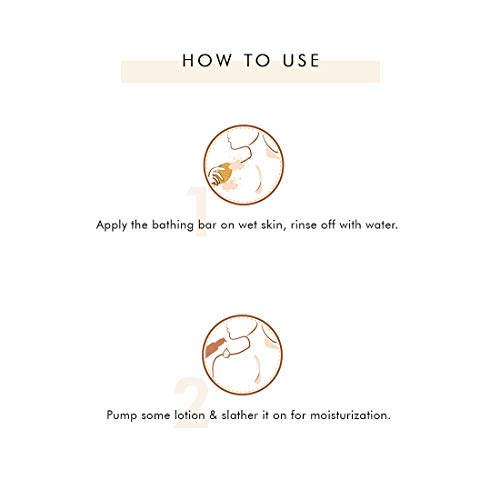 HOW TO USE

1

Apply the bathing bar on wet skin, rinse off with water.

2

Pump some lotion & slather it on for moisturization.