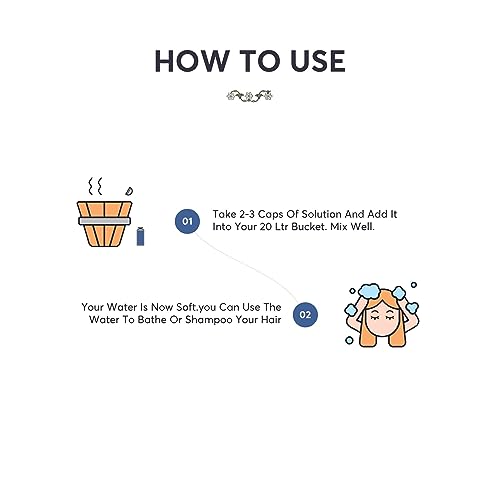 HOW TO USE

01

Take 2-3 Caps Of Solution And Add It Into Your 20 Ltr Bucket. Mix Well.

Your Water Is Now Soft.you Can Use The Water To Bathe Or Shampoo Your Hair

02