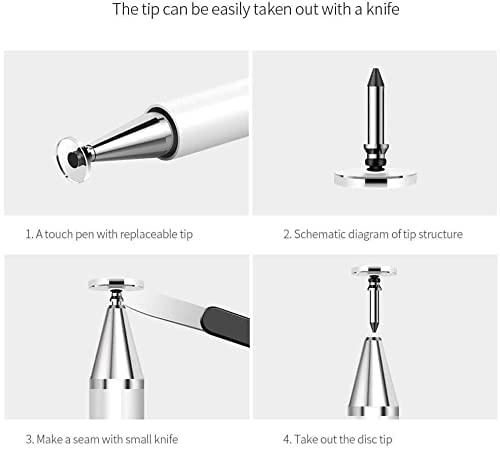 The tip can be easily taken out with a knife

1. A touch pen with replaceable tip

2. Schematic diagram of tip structure

3. Make a seam with small knife

4. Take out the disc tip