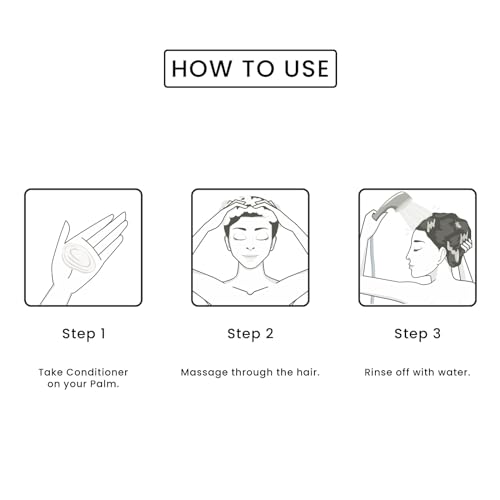 HOW TO USE

Step 1

Take Conditioner on your Palm.

Step 2

Massage through the hair.

Step 3

Rinse off with water.