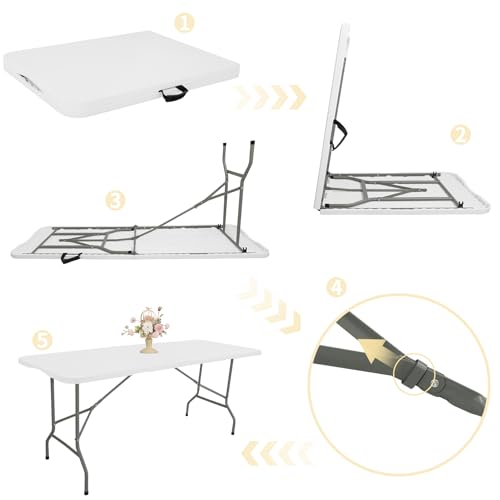 1

2

3

4

5