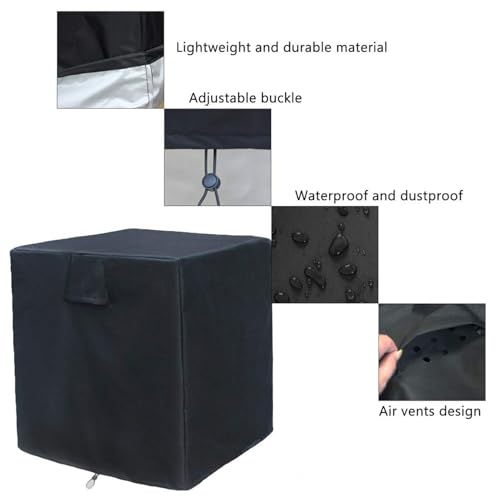 Lightweight and durable material

Adjustable buckle

Waterproof and dustproof

Air vents design