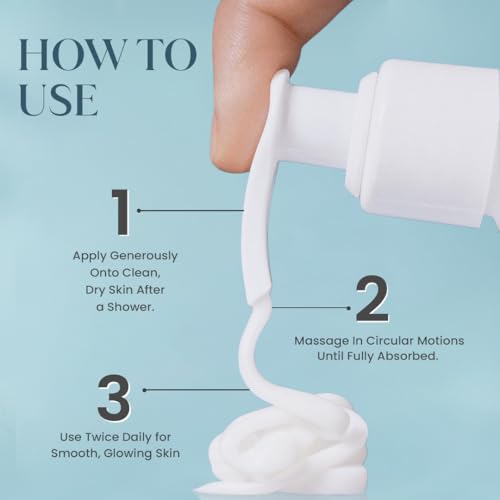 HOW TO USE

1

Apply Generously Onto Clean, Dry Skin After a Shower.

2

Massage In Circular Motions Until Fully Absorbed.

3

Use Twice Daily for Smooth, Glowing Skin