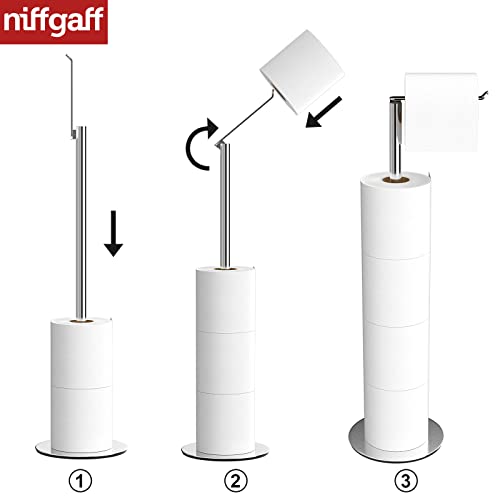 niffgaff

①

②

③