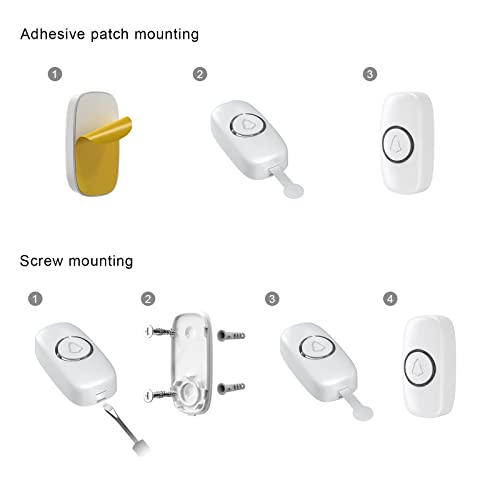 Adhesive patch mounting

1

2

3

Screw mounting

1

2

3

4