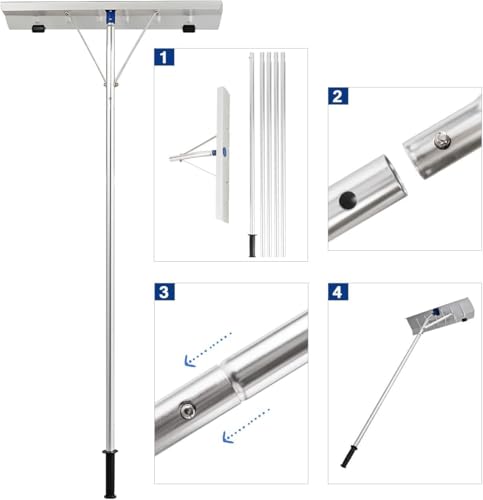 1

2

3

4