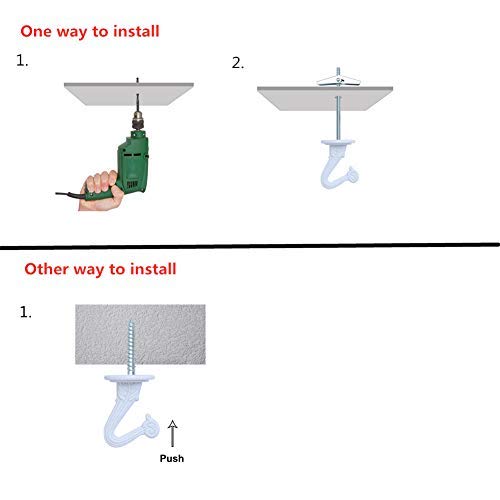 One way to install

1.

2.

Other way to install

1.

Push