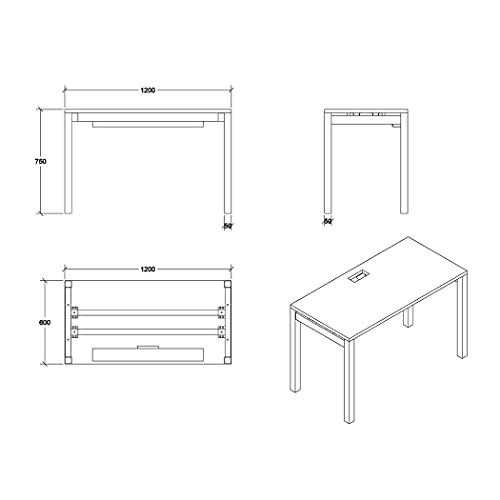 1200

750

50

50

1200

600