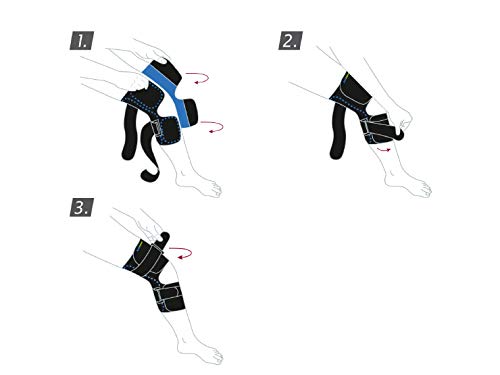 1.

2.

3.