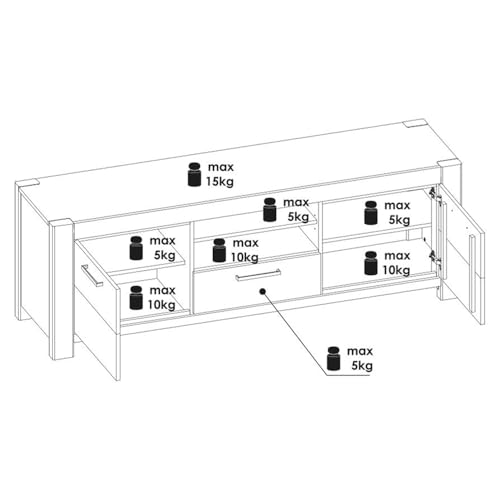 max
15kg

max
5kg

max
5kg

max
5kg

max
10kg

max
10kg

max
10kg

max
5kg