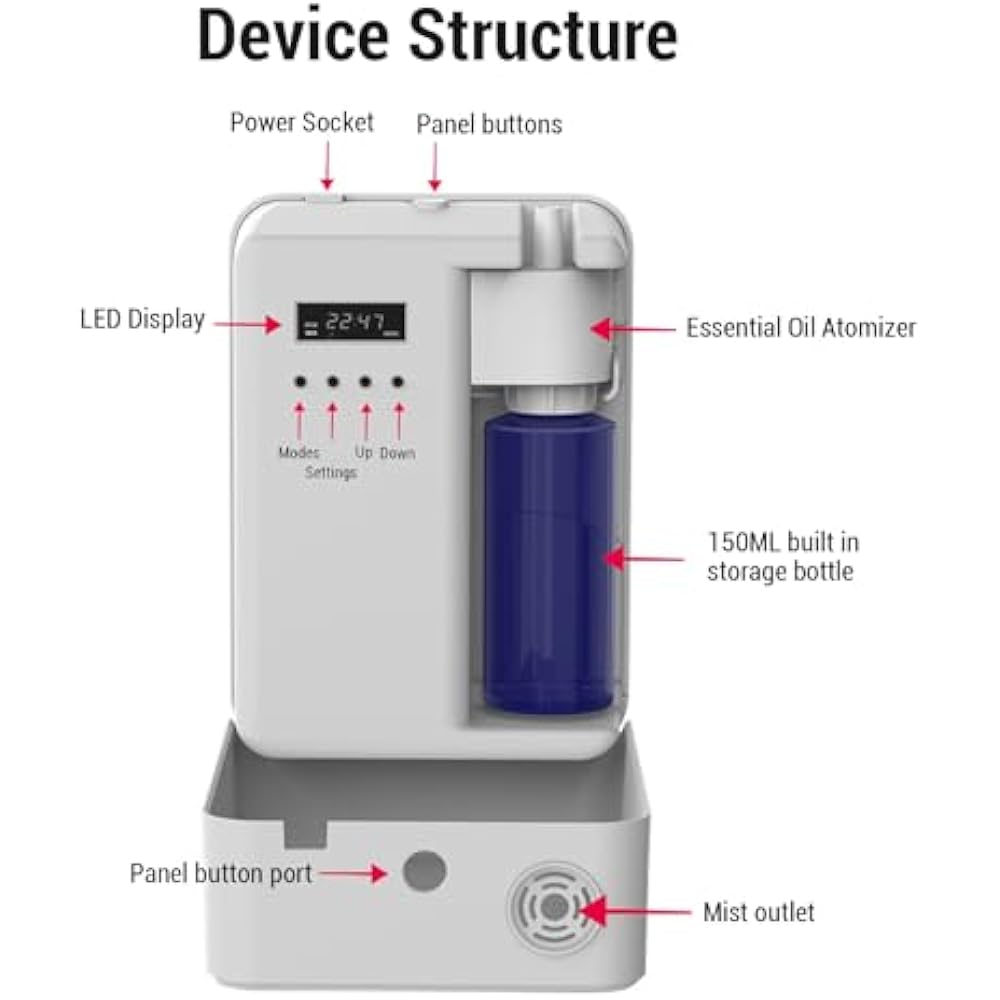 Device Structure

Power Socket

Panel buttons

LED Display

22:47

Essential Oil Atomizer

Modes

Settings

Up

Down

150ML built in storage bottle

Panel button port

Mist outlet