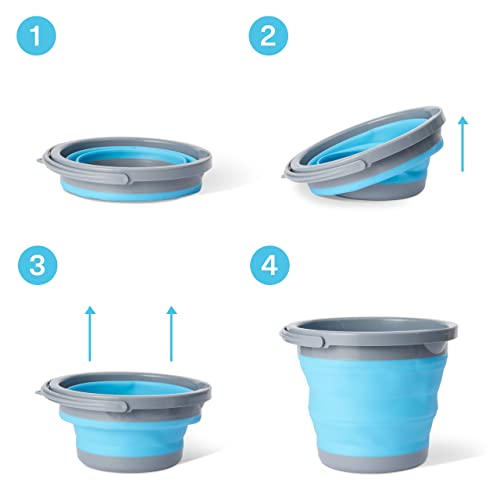 1
2
3
4