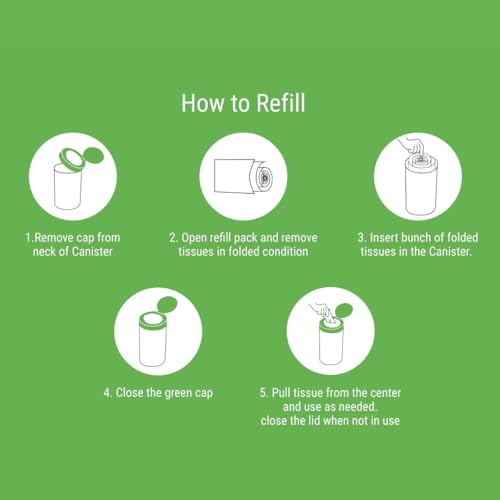 How to Refill

1.Remove cap from neck of Canister

2. Open refill pack and remove tissues in folded condition

3. Insert bunch of folded tissues in the Canister.

4. Close the green cap

5. Pull tissue from the center and use as needed.
close the lid when not in use