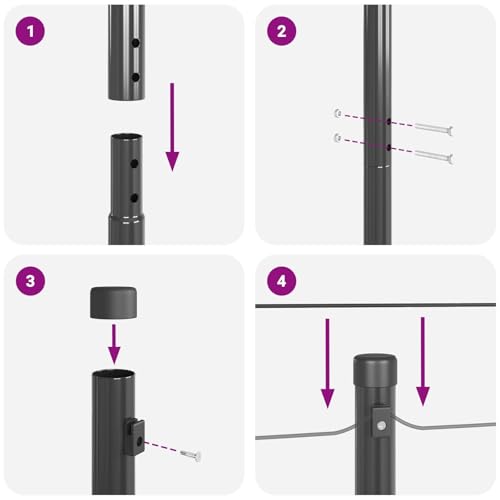 1

2

3

4