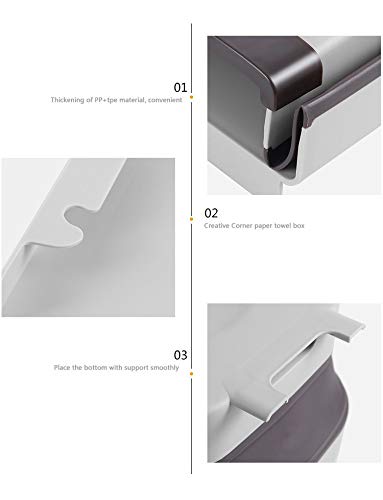 01
Thickening of PP+tpe material, convenient

02
Creative Corner paper towel box

03
Place the bottom with support smoothly