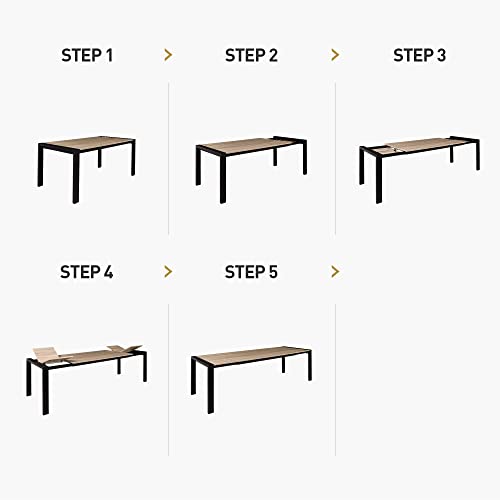 STEP 1 > STEP 2 > STEP 3

STEP 4 > STEP 5 >