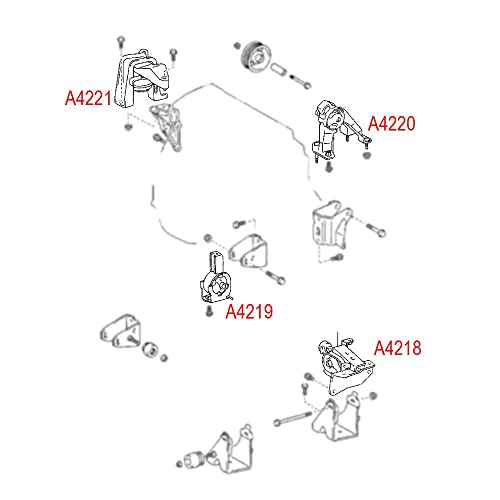 A4221

A4220

A4219

A4218