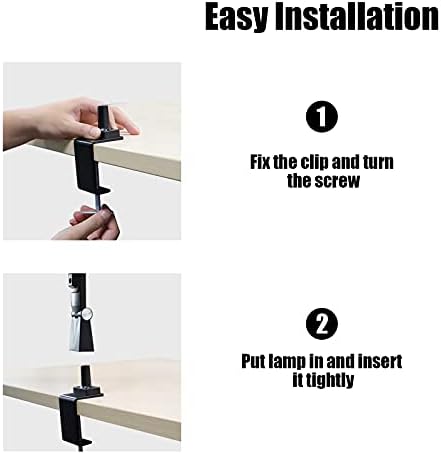 Easy Installation

1

Fix the clip and turn the screw

2

Put lamp in and insert it tightly